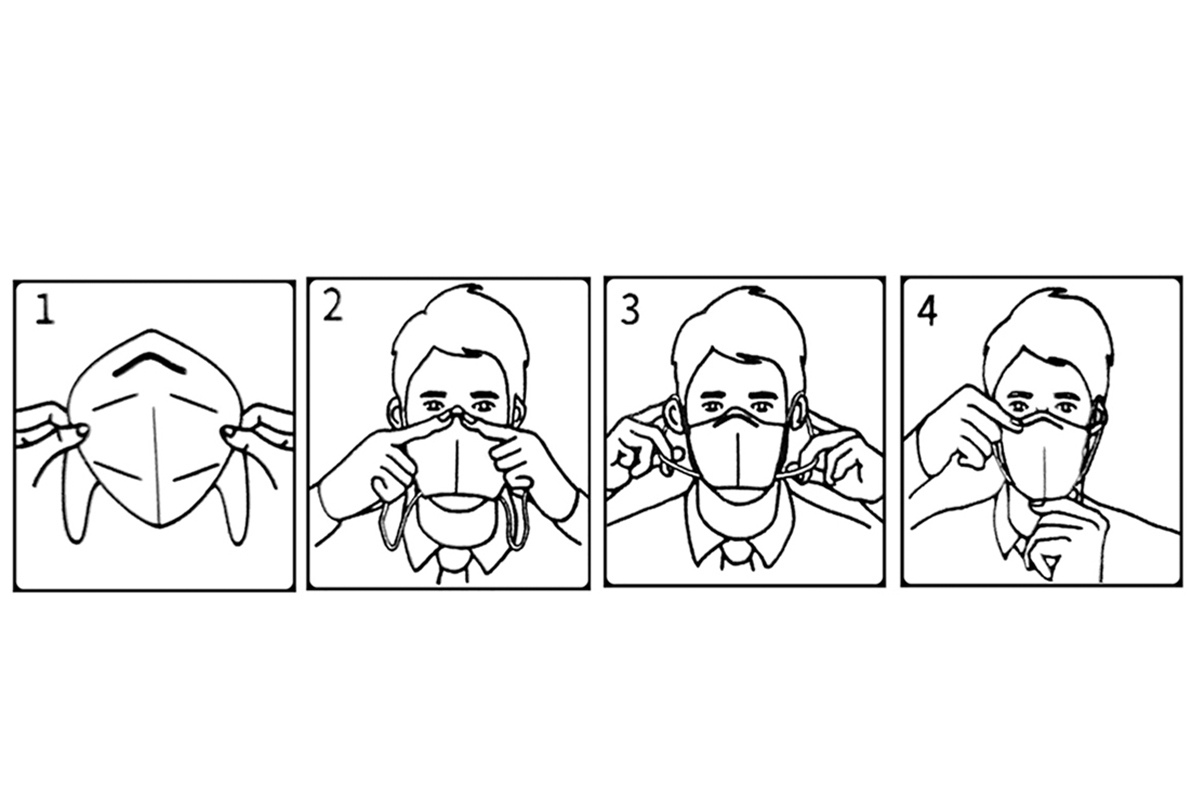 1

2

3

4