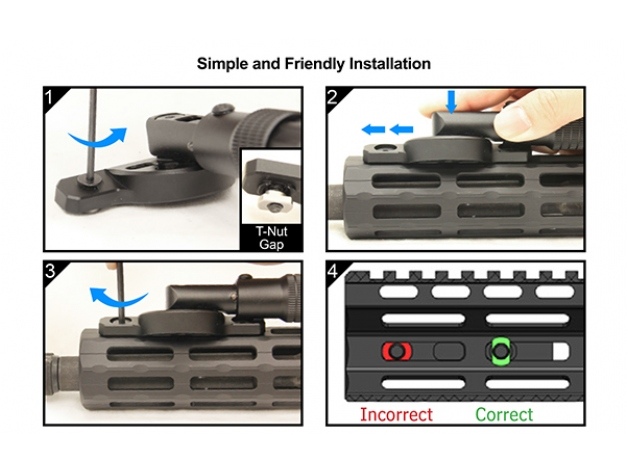 Simple and Friendly Installation

1

T-Nut Gap

2

3

4

Incorrect

Correct