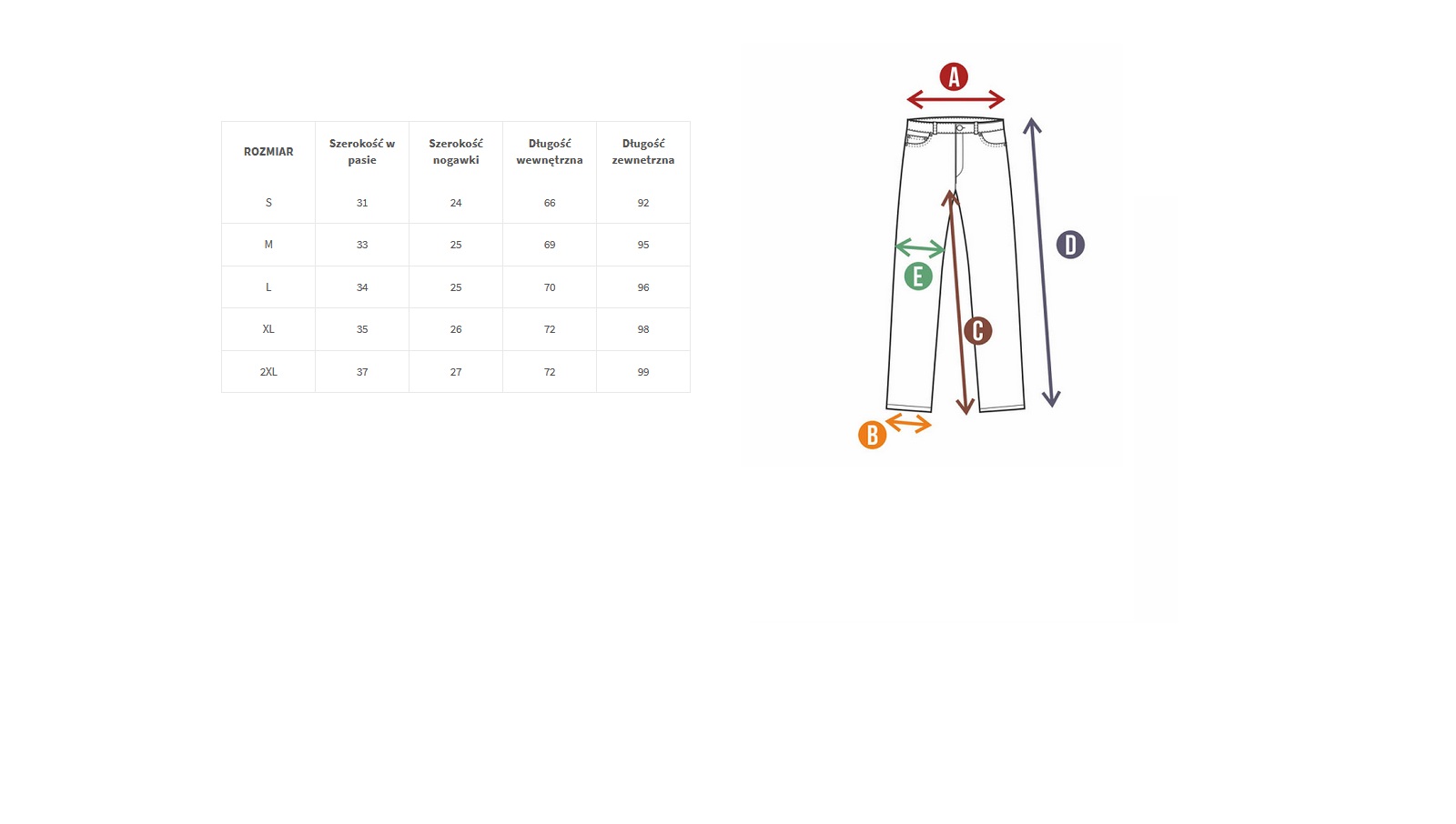 | ROZMIAR | Szerokość w pasie | Szerokość nogawki | Długość wewnętrzna | Długość zewnetrzna |
|---|---|---|---|---|
| S | 31 | 24 | 66 | 92 |
| M | 33 | 25 | 69 | 95 |
| L | 34 | 25 | 70 | 96 |
| XL | 35 | 26 | 72 | 98 |
| 2XL | 37 | 27 | 72 | 99 |

A

D

E

C

B